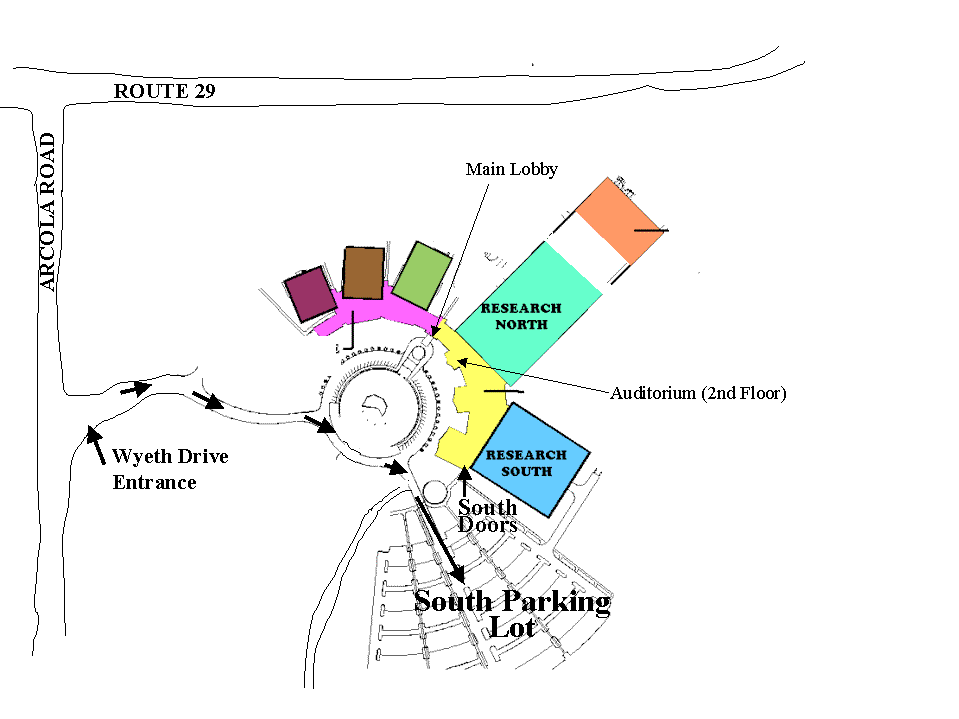 ROUTE 29

ARCOLA ROAD

Main Lobby

RESEARCH NORTH

Auditorium (2nd Floor)

RESEARCH SOUTH

Wyeth Drive Entrance

South Doors

South Parking Lot